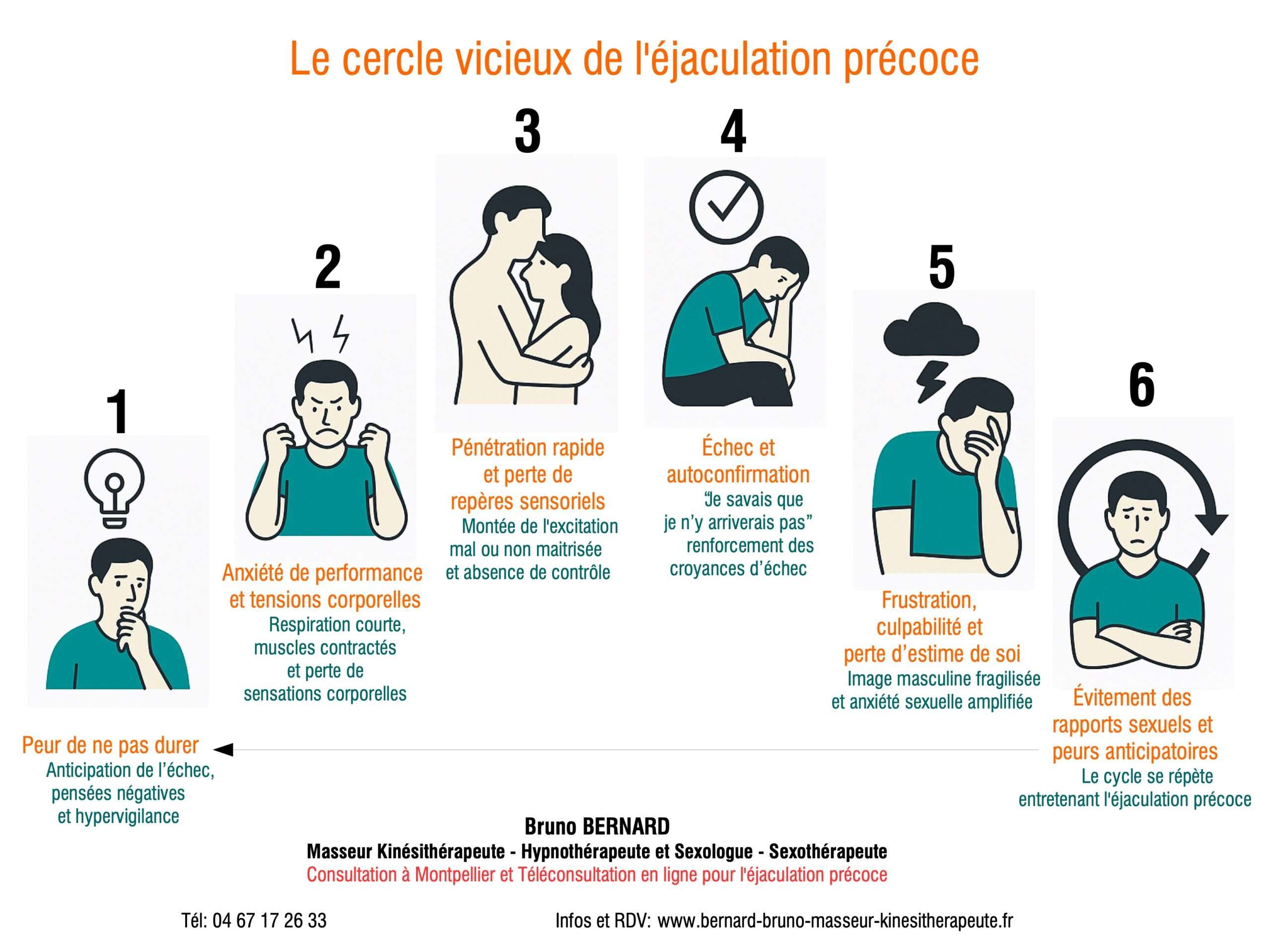 Le cercle vicieux de l'éjaculation précoce

1

Peur de ne pas durer
Anticipation de l'échec, pensées négatives et hypervigilance

2

Anxiété de performance et tensions corporelles
Respiration courte, muscles contractés et perte de sensations corporelles

3

Pénétration rapide et perte de repères sensoriels
Montée de l'excitation mal ou non maitrisée et absence de contrôle

4

Échec et autoconfirmation
"Je savais que je n'y arriverais pas" renforcement des croyances d'échec

5

Frustration, culpabilité et perte d'estime de soi
Image masculine fragilisée et anxiété sexuelle amplifiée

6

Évitement des rapports sexuels et peurs anticipatoires
Le cycle se répète entretenant l'éjaculation précoce

Bruno BERNARD
Masseur Kinésithérapeute - Hypnothérapeute et Sexologue - Sexothérapeute
Consultation à Montpellier et Téléconsultation en ligne pour l'éjaculation précoce

Tél: 04 67 17 26 33

Infos et RDV: www.bernard-bruno-masseur-kinesitherapeute.fr